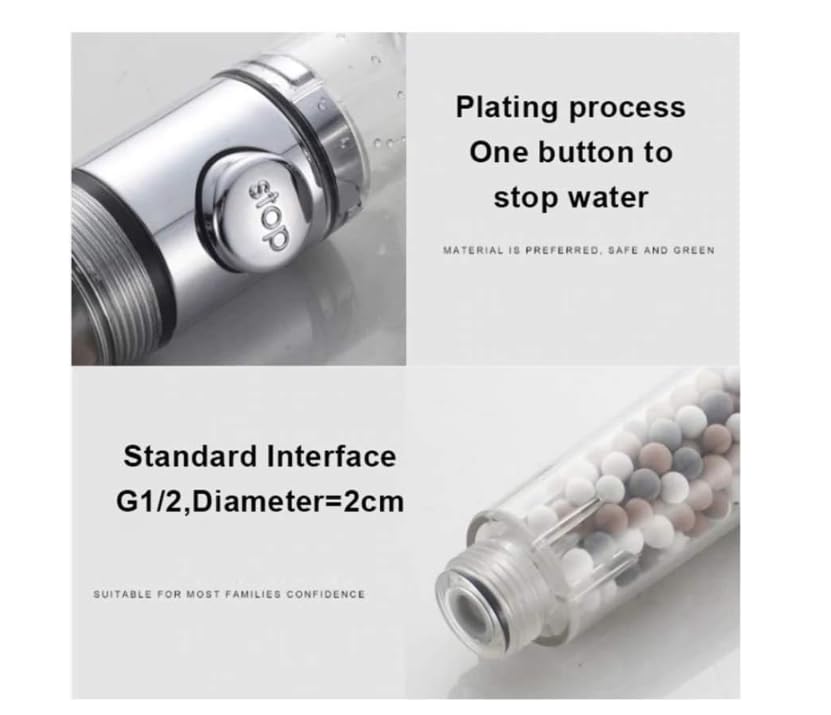 stop

Plating process
One button to
stop water

MATERIAL IS PREFERRED, SAFE AND GREEN

Standard Interface
G1/2,Diameter=2cm

SUITABLE FOR MOST FAMILIES CONFIDENCE