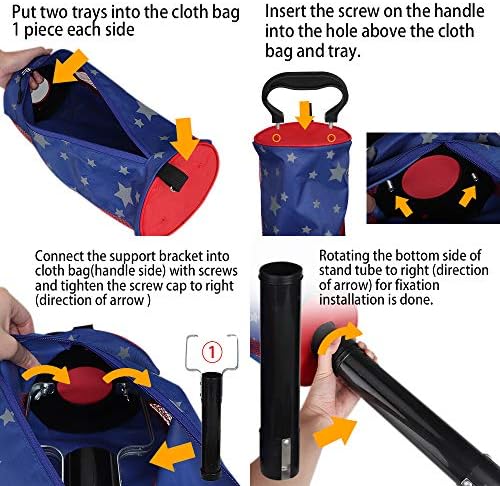 Put two trays into the cloth bag 1 piece each side

Insert the screw on the handle into the hole above the cloth bag and tray.

Connect the support bracket into cloth bag(handle side) with screws and tighten the screw cap to right (direction of arrow )

①

Rotating the bottom side of stand tube to right (direction of arrow) for fixation installation is done.