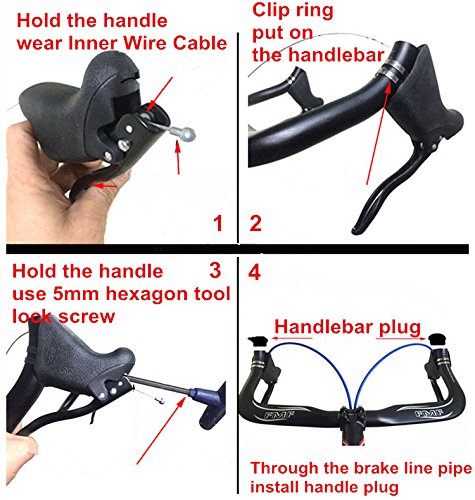 Hold the handle wear Inner Wire Cable

1

Clip ring put on the handlebar

2

Hold the handle use 5mm hexagon tool lock screw

3

4

Handlebar plug

FMF

FMF

Through the brake line pipe install handle plug