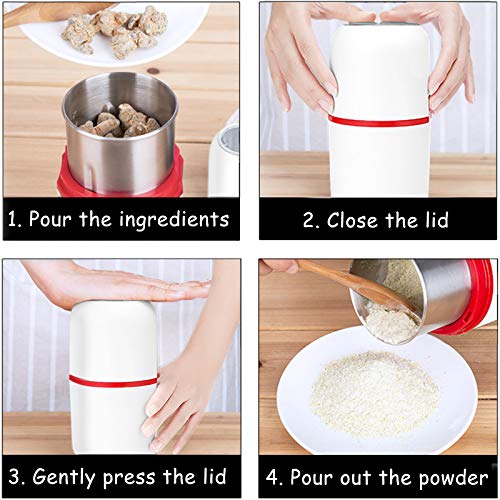 1. Pour the ingredients

2. Close the lid

3. Gently press the lid

4. Pour out the powder