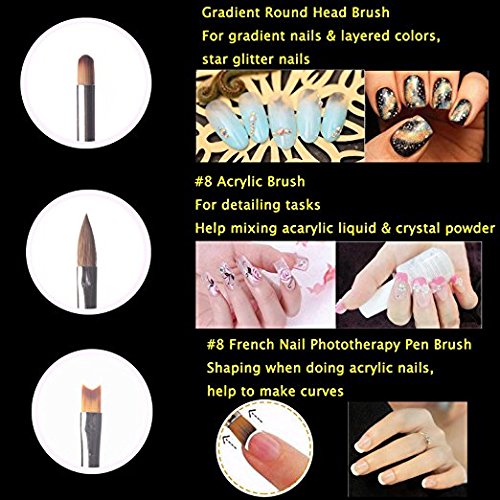 Gradient Round Head Brush
For gradient nails & layered colors, star glitter nails

#8 Acrylic Brush
For detailing tasks
Help mixing acarylic liquid & crystal powder

#8 French Nail Phototherapy Pen Brush
Shaping when doing acrylic nails, help to make curves