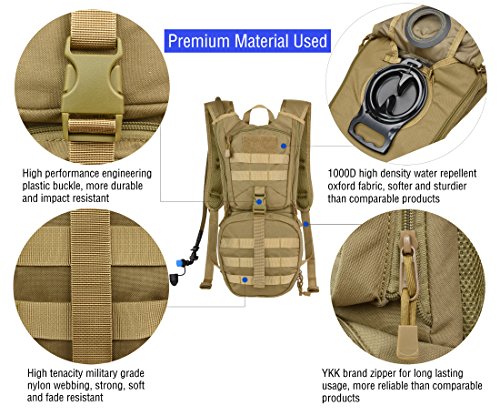 Premium Material Used

High performance engineering plastic buckle, more durable and impact resistant

1000D high density water repellent oxford fabric, softer and sturdier than comparable products

High tenacity military grade nylon webbing, strong, soft and fade resistant

YKK brand zipper for long lasting usage, more reliable than comparable products