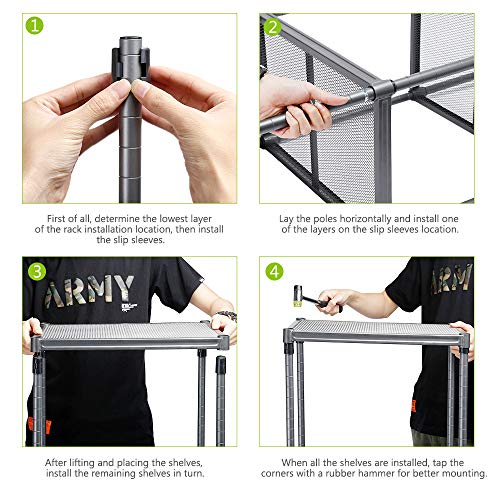 1

First of all, determine the lowest layer of the rack installation location, then install the slip sleeves.

2

Lay the poles horizontally and install one of the layers on the slip sleeves location.

3

ARMY

After lifting and placing the shelves, install the remaining shelves in turn.

4

ARMY

When all the shelves are installed, tap the corners with a rubber hammer for better mounting.