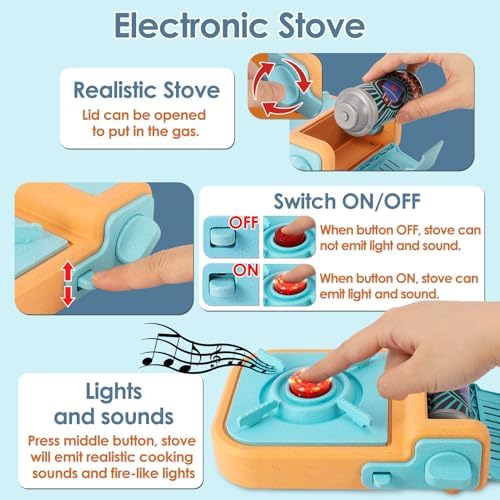 Electronic Stove

Realistic Stove
Lid can be opened to put in the gas.

Switch ON/OFF
OFF
When button OFF, stove can not emit light and sound.
ON
When button ON, stove can emit light and sound.

Lights and sounds
Press middle button, stove will emit realistic cooking sounds and fire-like lights