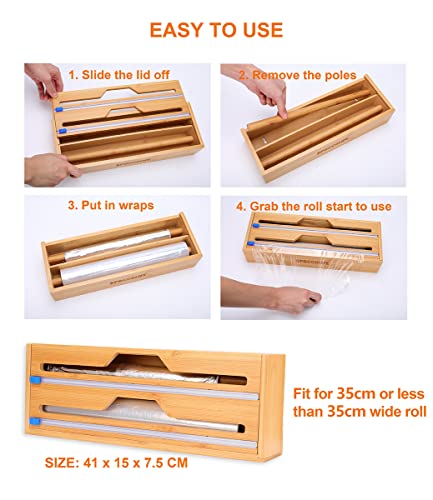 EASY TO USE

1. Slide the lid off

2. Remove the poles

3. Put in wraps

4. Grab the roll start to use

Fit for 35cm or less than 35cm wide roll

SIZE: 41 x 15 x 7.5 CM