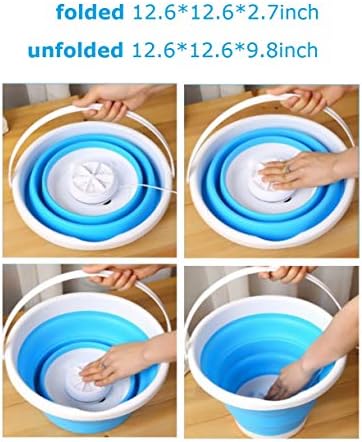 folded 12.6*12.6*2.7inch

unfolded 12.6*12.6*9.8inch