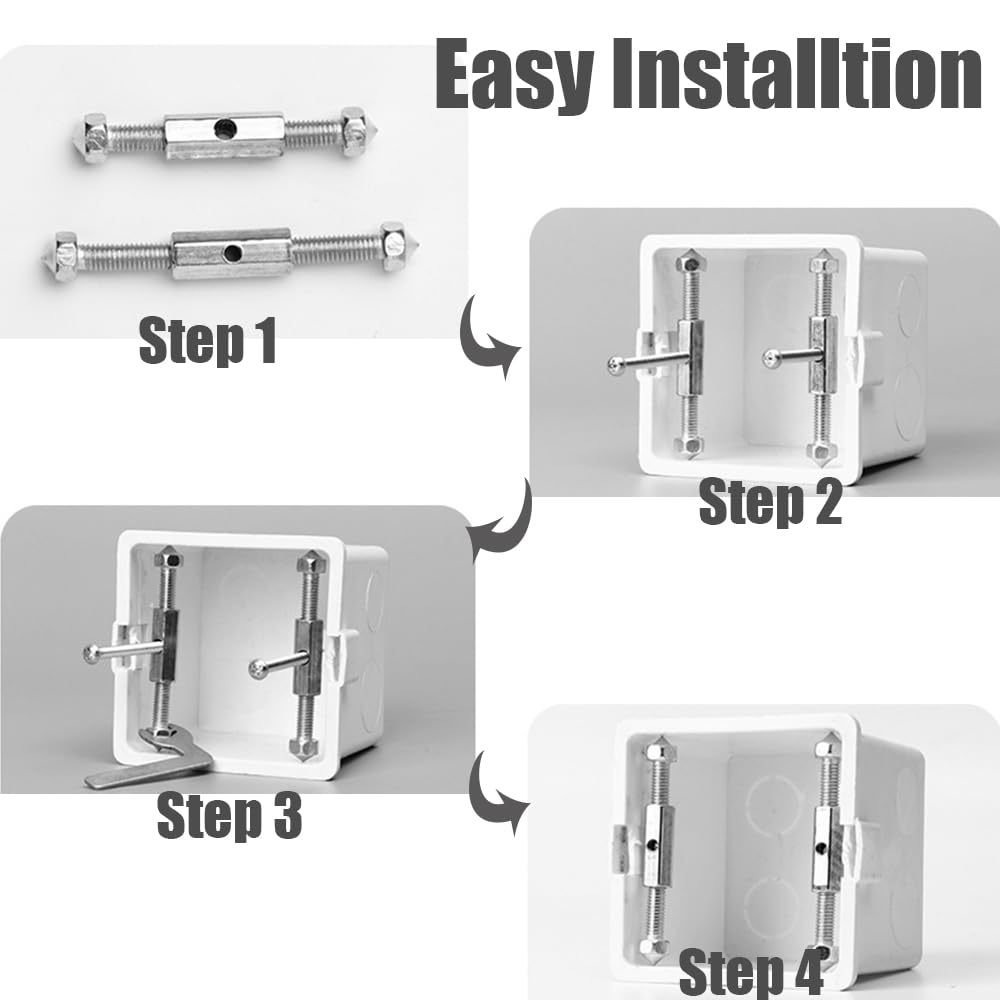 Easy Installtion

Step 1

Step 2

Step 3

Step 4