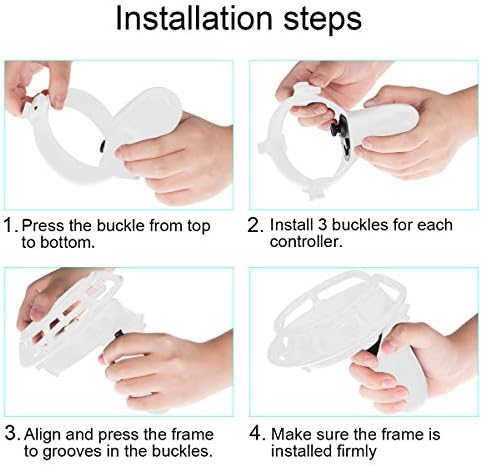 Installation steps

1. Press the buckle from top to bottom.

2. Install 3 buckles for each controller.

3. Align and press the frame to grooves in the buckles.

4. Make sure the frame is installed firmly