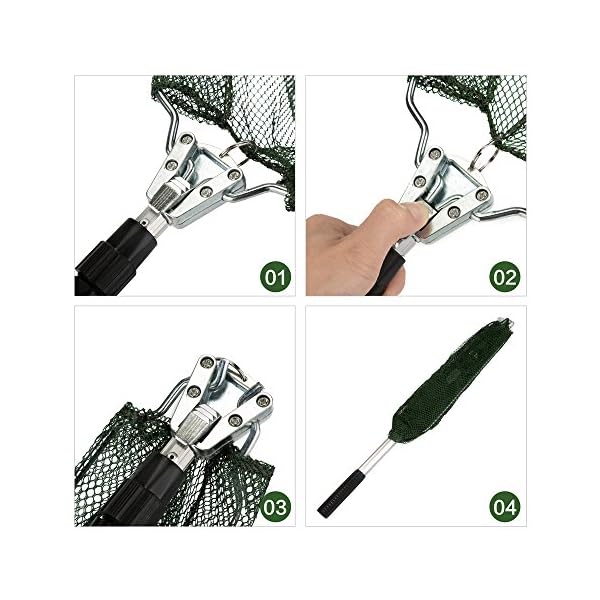 01

02

03

04