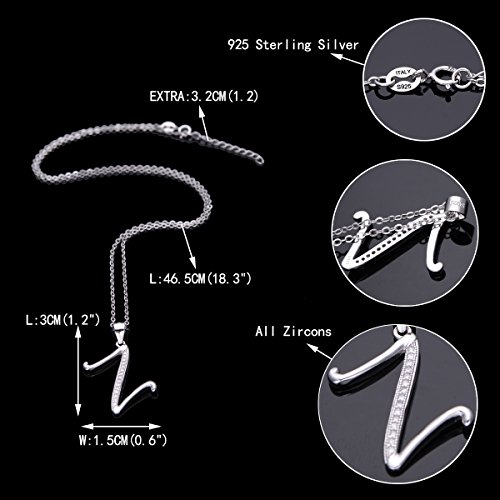 925 Sterling Silver

ITALY
S925

EXTRA:3.2CM(1.2)

L:46.5CM(18.3")

L:3CM(1.2")

W:1.5CM(0.6")

All Zircons