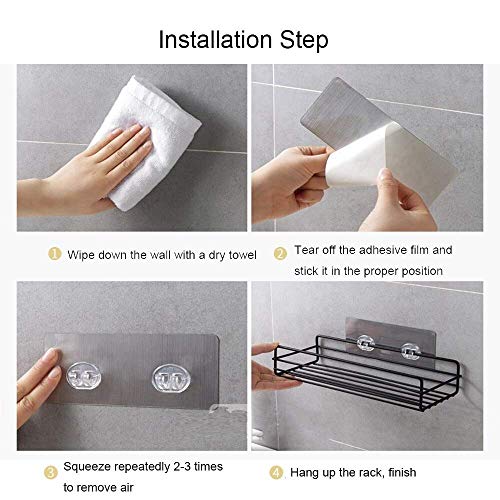 Installation Step

1 Wipe down the wall with a dry towel

2 Tear off the adhesive film and stick it in the proper position

3 Squeeze repeatedly 2-3 times to remove air

4 Hang up the rack, finish