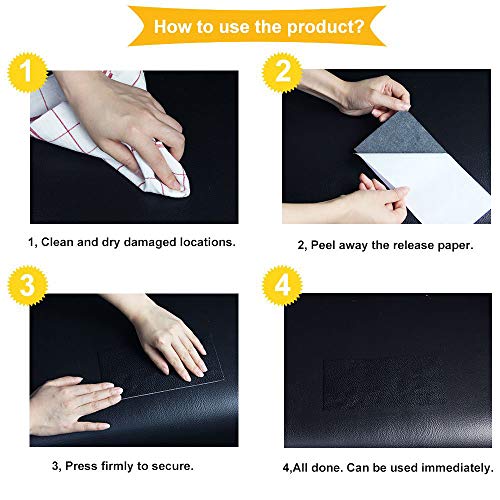 How to use the product?

1

1, Clean and dry damaged locations.

2

2, Peel away the release paper.

3

3, Press firmly to secure.

4

4,All done. Can be used immediately.