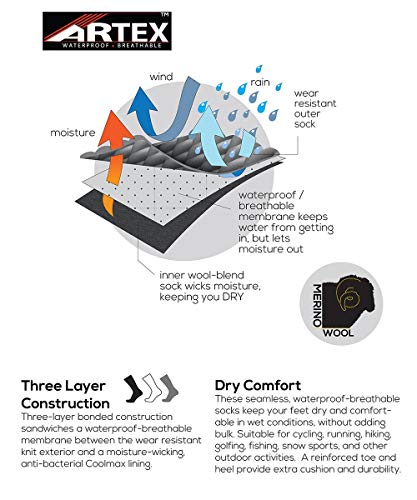 ARTEX™
WATERPROOF • BREATHABLE

wind

rain

wear resistant outer sock

moisture

waterproof / breathable membrane keeps water from getting in, but lets moisture out

inner wool-blend sock wicks moisture, keeping you DRY

MERINO WOOL

Three Layer Construction
Three-layer bonded construction sandwiches a waterproof-breathable membrane between the wear resistant knit exterior and a moisture-wicking, anti-bacterial Coolmax lining.

Dry Comfort
These seamless, waterproof-breathable socks keep your feet dry and comfortable in wet conditions, without adding bulk. Suitable for cycling, running, hiking, golfing, fishing, snow sports, and other outdoor activities. A reinforced toe and heel provide extra cushion and durability.