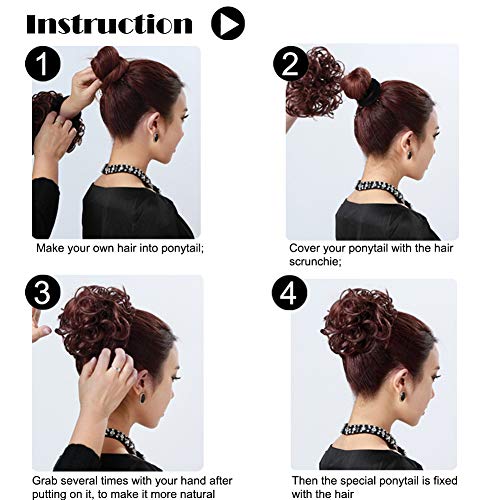 Instruction

1
Make your own hair into ponytail;

2
Cover your ponytail with the hair scrunchie;

3
Grab several times with your hand after putting on it, to make it more natural

4
Then the special ponytail is fixed with the hair