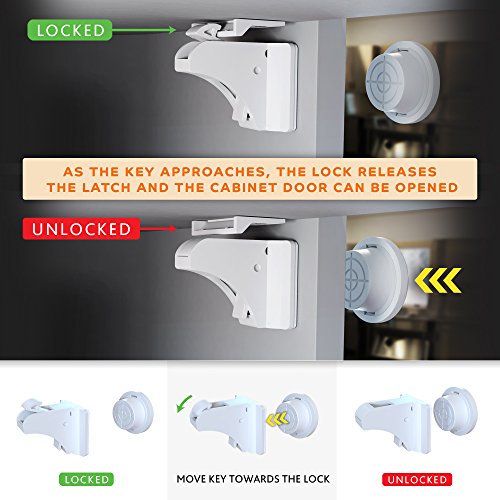 LOCKED

AS THE KEY APPROACHES, THE LOCK RELEASES THE LATCH AND THE CABINET DOOR CAN BE OPENED

UNLOCKED

LOCKED

MOVE KEY TOWARDS THE LOCK

UNLOCKED