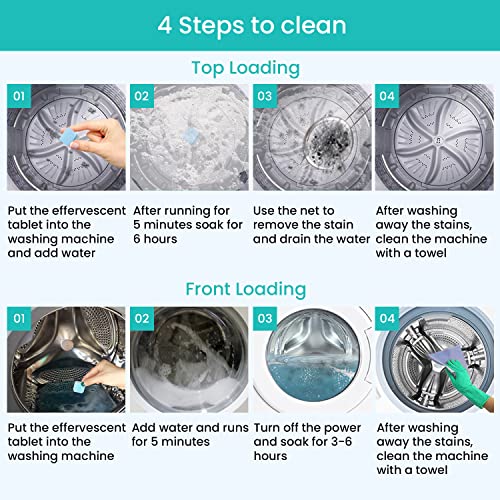 4 Steps to clean

Top Loading

01

Put the effervescent tablet into the washing machine and add water

02

After running for 5 minutes soak for 6 hours

03

Use the net to remove the stain and drain the water

04

After washing away the stains, clean the machine with a towel

Front Loading

01

Put the effervescent tablet into the washing machine

02

Add water and runs for 5 minutes

03

Turn off the power and soak for 3-6 hours

04

After washing away the stains, clean the machine with a towel