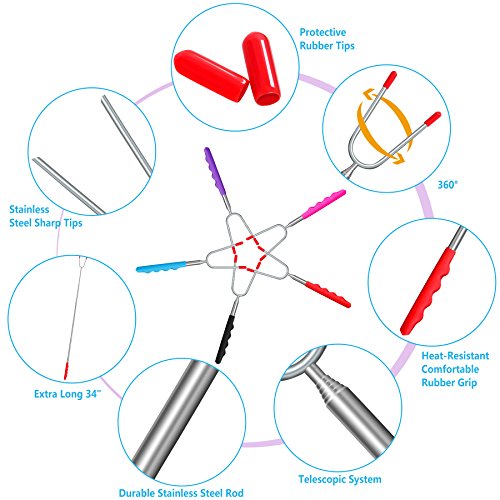 Protective Rubber Tips

360°

Heat-Resistant Comfortable Rubber Grip

Telescopic System

Durable Stainless Steel Rod

Extra Long 34"

Stainless Steel Sharp Tips