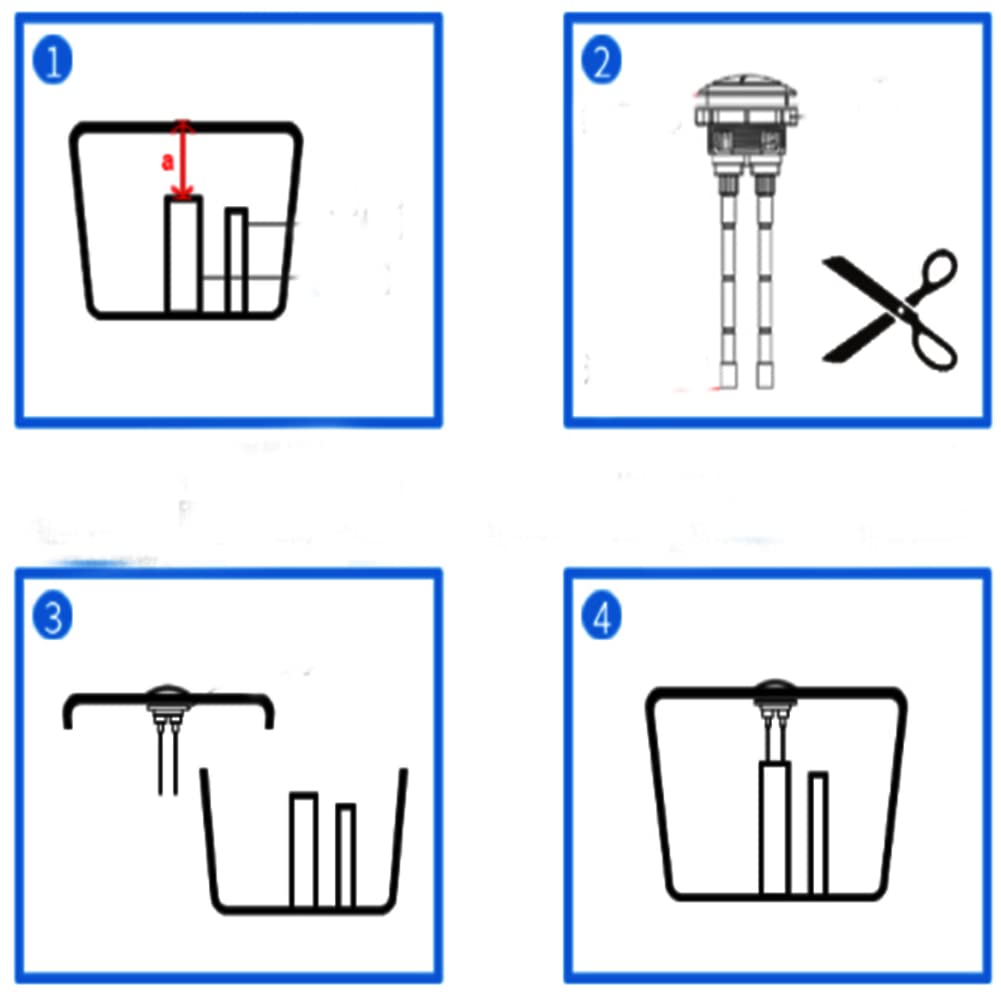 1

a

2

3

4