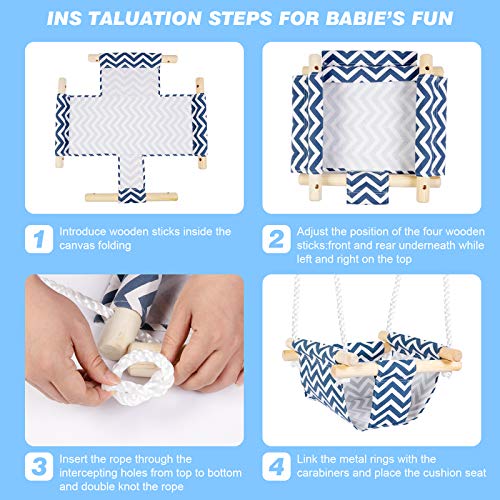 INS TALUATION STEPS FOR BABIE'S FUN

1 Introduce wooden sticks inside the canvas folding

2 Adjust the position of the four wooden sticks:front and rear underneath while left and right on the top

3 Insert the rope through the intercepting holes from top to bottom and double knot the rope

4 Link the metal rings with the carabiners and place the cushion seat