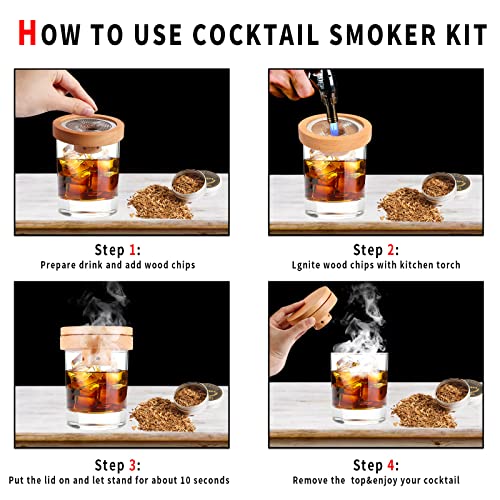 HOW TO USE COCKTAIL SMOKER KIT

Step 1:
Prepare drink and add wood chips

Step 2:
Lgnite wood chips with kitchen torch

Step 3:
Put the lid on and let stand for about 10 seconds

Step 4:
Remove the top&enjoy your cocktail