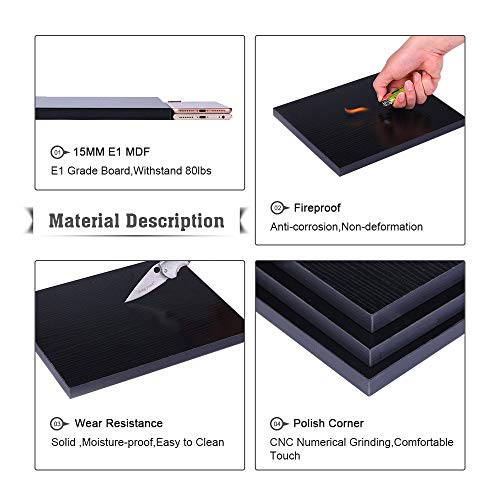 01 15MM E1 MDF
E1 Grade Board,Withstand 80lbs

Material Description

02 Fireproof
Anti-corrosion,Non-deformation

03 Wear Resistance
Solid ,Moisture-proof,Easy to Clean

04 Polish Corner
CNC Numerical Grinding,Comfortable Touch