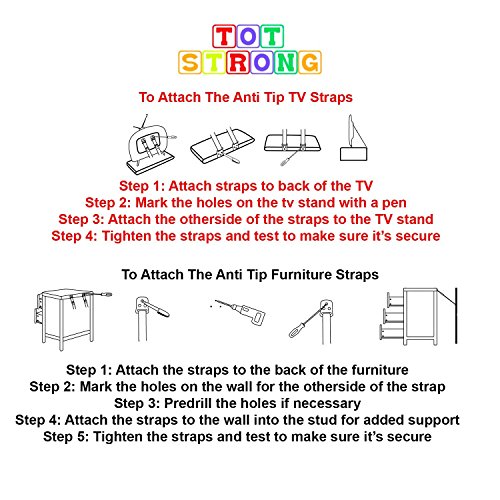 TOT
STRONG

To Attach The Anti Tip TV Straps

Step 1: Attach straps to back of the TV
Step 2: Mark the holes on the tv stand with a pen
Step 3: Attach the otherside of the straps to the TV stand
Step 4: Tighten the straps and test to make sure it's secure

To Attach The Anti Tip Furniture Straps

Step 1: Attach the straps to the back of the furniture
Step 2: Mark the holes on the wall for the otherside of the strap
Step 3: Predrill the holes if necessary
Step 4: Attach the straps to the wall into the stud for added support
Step 5: Tighten the straps and test to make sure it's secure