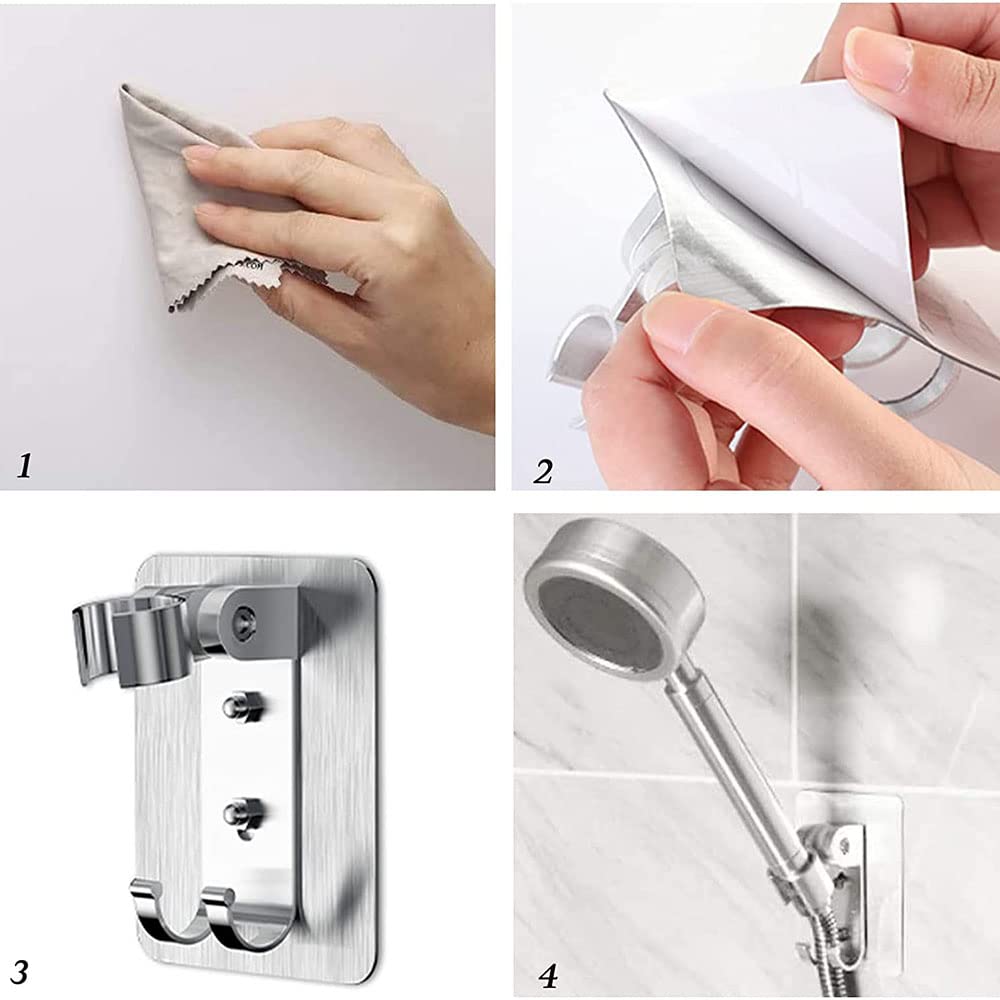 1

2

3

4