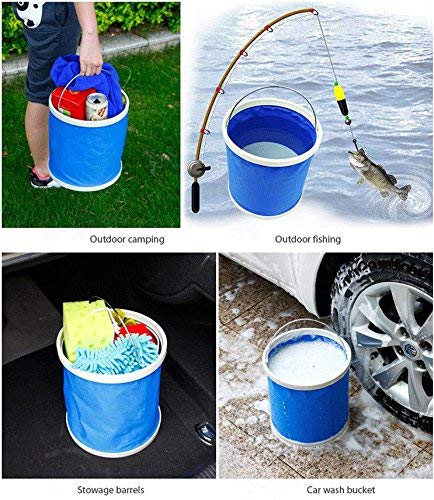 Outdoor camping

Outdoor fishing

Stowage barrels

Car wash bucket