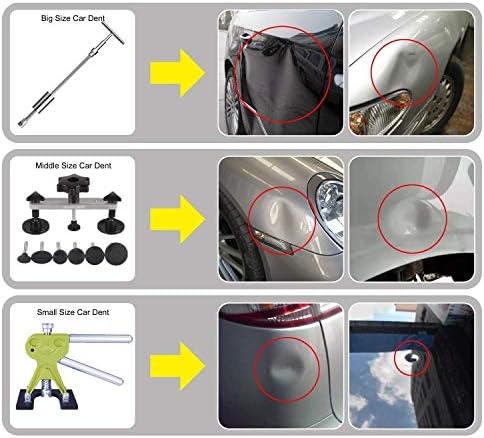 Big Size Car Dent

Middle Size Car Dent

Small Size Car Dent