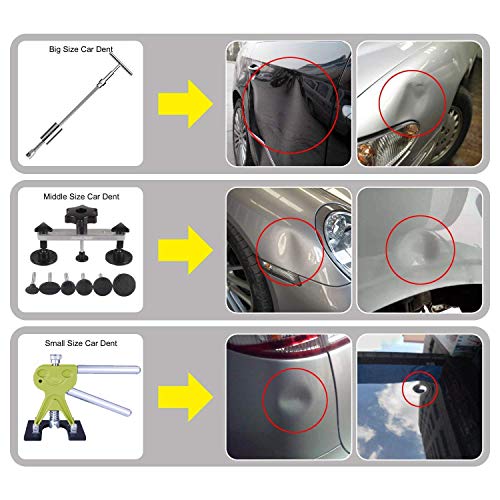 Big Size Car Dent

Middle Size Car Dent

Small Size Car Dent