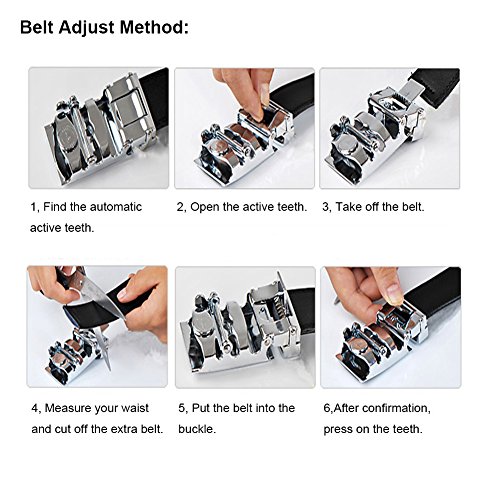 Belt Adjust Method:

1, Find the automatic active teeth.

2, Open the active teeth.

3, Take off the belt.

4, Measure your waist and cut off the extra belt.

5, Put the belt into the buckle.

6,After confirmation, press on the teeth.