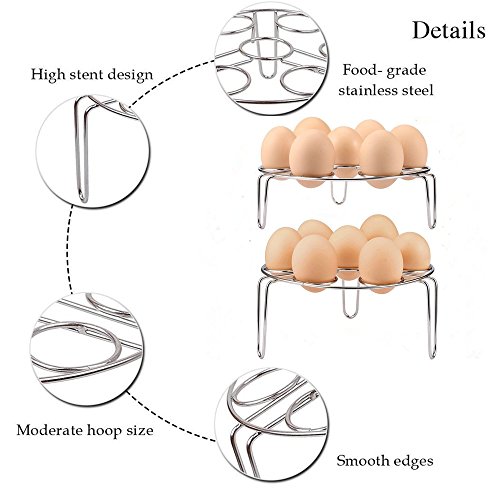 Details

High stent design

Food- grade stainless steel

Moderate hoop size

Smooth edges