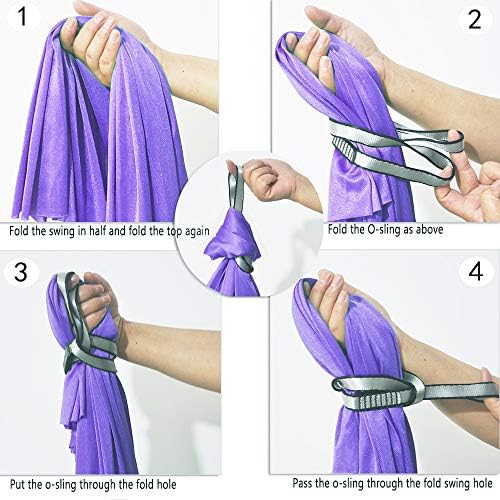 1

Fold the swing in half and fold the top again

2

Fold the O-sling as above

3

Put the o-sling through the fold hole

4

Pass the o-sling through the fold swing hole