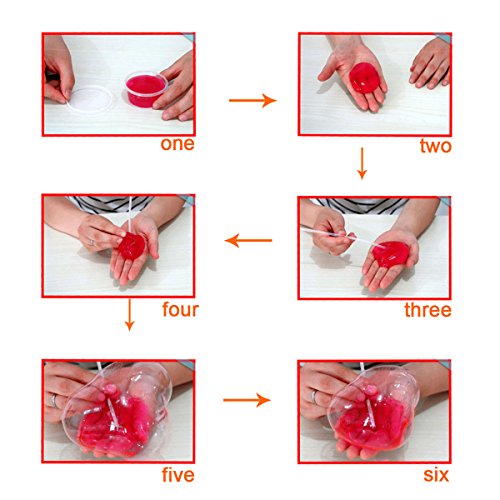 one

two

three

four

five

six