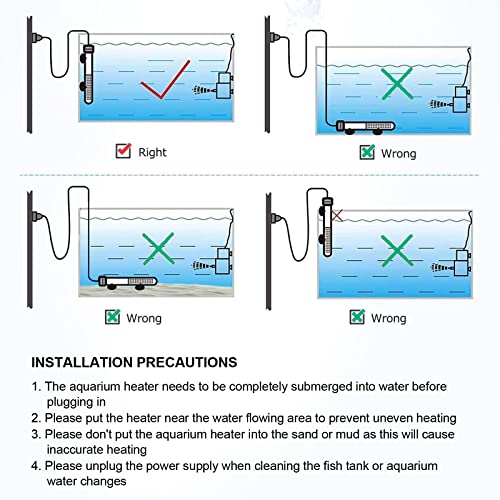 Right

Wrong

Wrong

Wrong

INSTALLATION PRECAUTIONS

1. The aquarium heater needs to be completely submerged into water before plugging in
2. Please put the heater near the water flowing area to prevent uneven heating
3. Please don't put the aquarium heater into the sand or mud as this will cause inaccurate heating
4. Please unplug the power supply when cleaning the fish tank or aquarium water changes