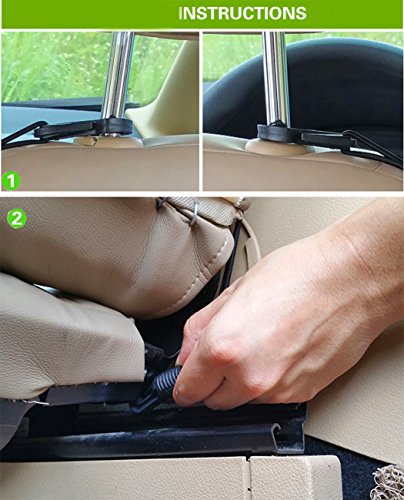 INSTRUCTIONS

1

2