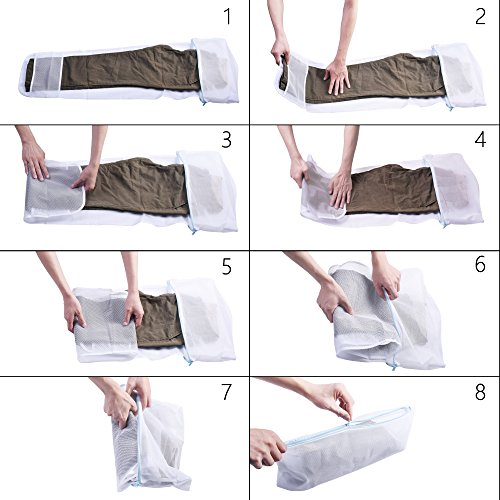 1
2
3
4
5
6
7
8