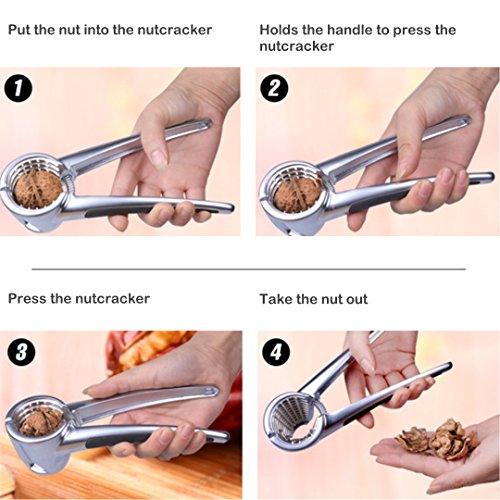 Put the nut into the nutcracker

1

Holds the handle to press the nutcracker

2

Press the nutcracker

3

Take the nut out

4