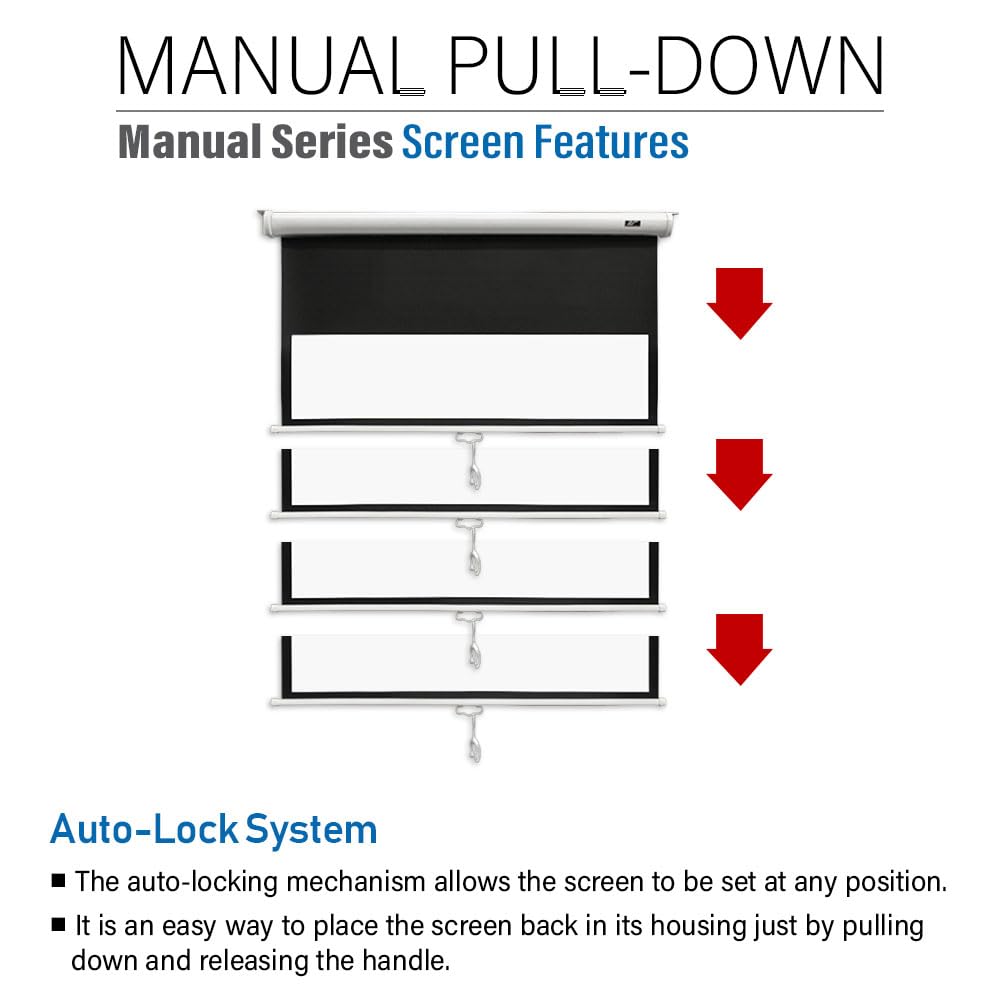 MANUAL PULL-DOWN

Manual Series Screen Features

Auto-Lock System

■ The auto-locking mechanism allows the screen to be set at any position.

■ It is an easy way to place the screen back in its housing just by pulling down and releasing the handle.