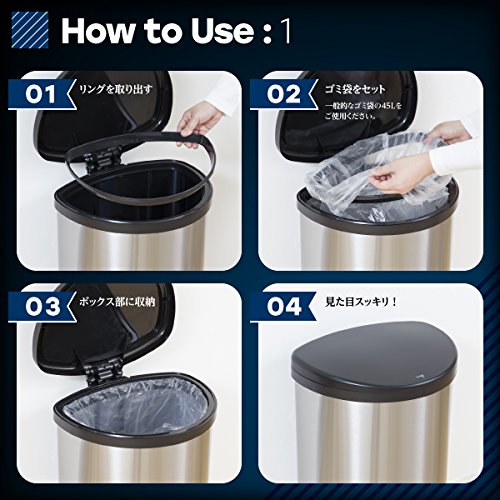 How to Use : 1

01 リングを取り出す

02 ゴミ袋をセット

一般的なゴミ袋の45Lをご使用ください。

03 ボックス部に収納

04 見た目スッキリ！