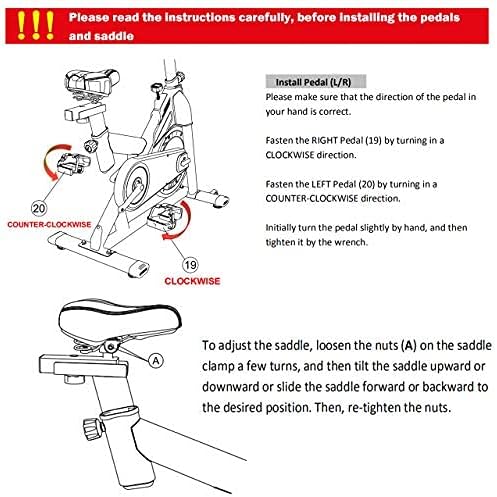 !!! Please read the instructions carefully, before installing the pedals and saddle

20
COUNTER-CLOCKWISE

19
CLOCKWISE

Install Pedal (L/R)
Please make sure that the direction of the pedal in your hand is correct.

Fasten the RIGHT Pedal (19) by turning in a CLOCKWISE direction.

Fasten the LEFT Pedal (20) by turning in a COUNTER-CLOCKWISE direction.

Initially turn the pedal slightly by hand, and then tighten it by the wrench.

A

To adjust the saddle, loosen the nuts (A) on the saddle clamp a few turns, and then tilt the saddle upward or downward or slide the saddle forward or backward to the desired position. Then, re-tighten the nuts.