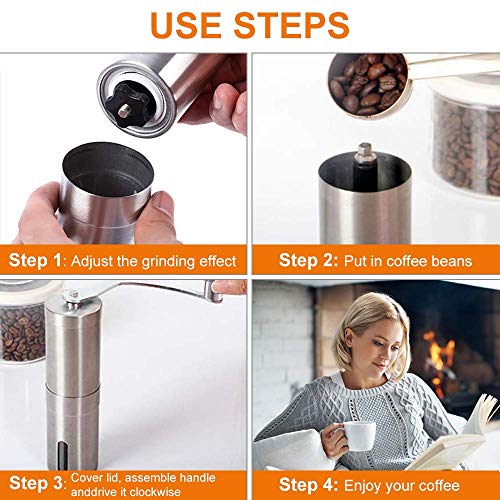 USE STEPS

Step 1: Adjust the grinding effect

Step 2: Put in coffee beans

Step 3: Cover lid, assemble handle anddrive it clockwise

Step 4: Enjoy your coffee