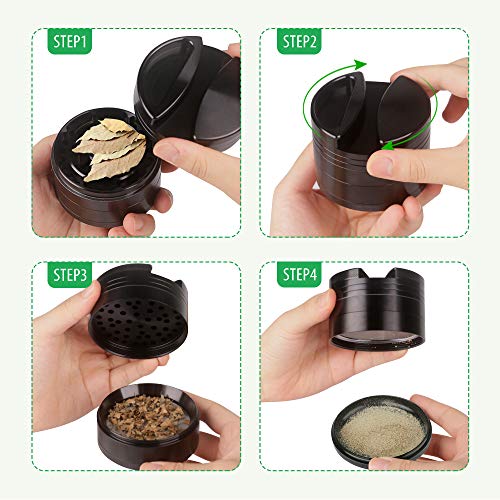 STEP1

STEP2

STEP3

STEP4