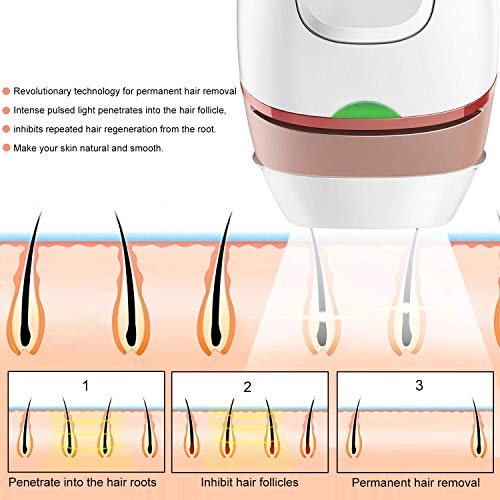 Revolutionary technology for permanent hair removal
Intense pulsed light penetrates into the hair follicle,
inhibits repeated hair regeneration from the root.
Make your skin natural and smooth.

1
Penetrate into the hair roots

2
Inhibit hair follicles

3
Permanent hair removal