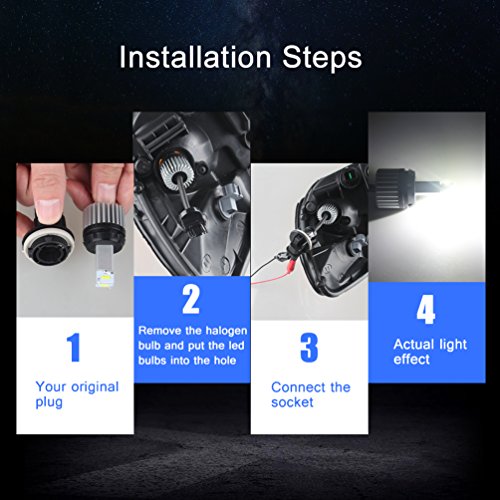 Installation Steps

1

Your original plug

2

Remove the halogen bulb and put the led bulbs into the hole

3

Connect the socket

4

Actual light effect