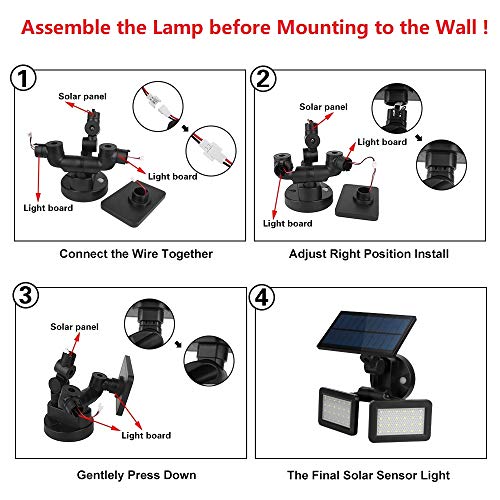 Assemble the Lamp before Mounting to the Wall !

1

Solar panel

Light board

Light board

Connect the Wire Together

2

Solar panel

Light board

Light board

Adjust Right Position Install

3

Solar panel

Light board

Gentlely Press Down

4

The Final Solar Sensor Light