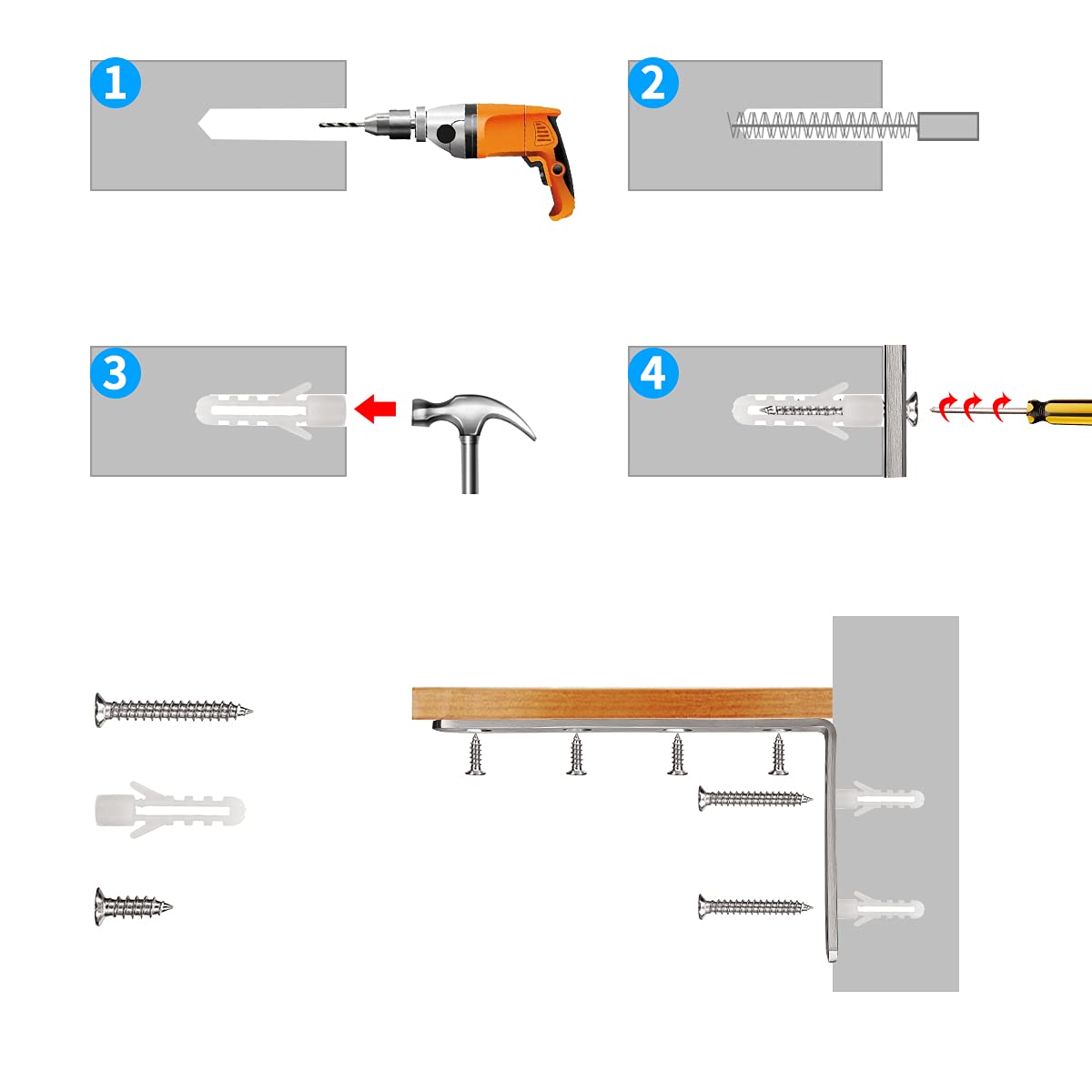 1

2

3

4