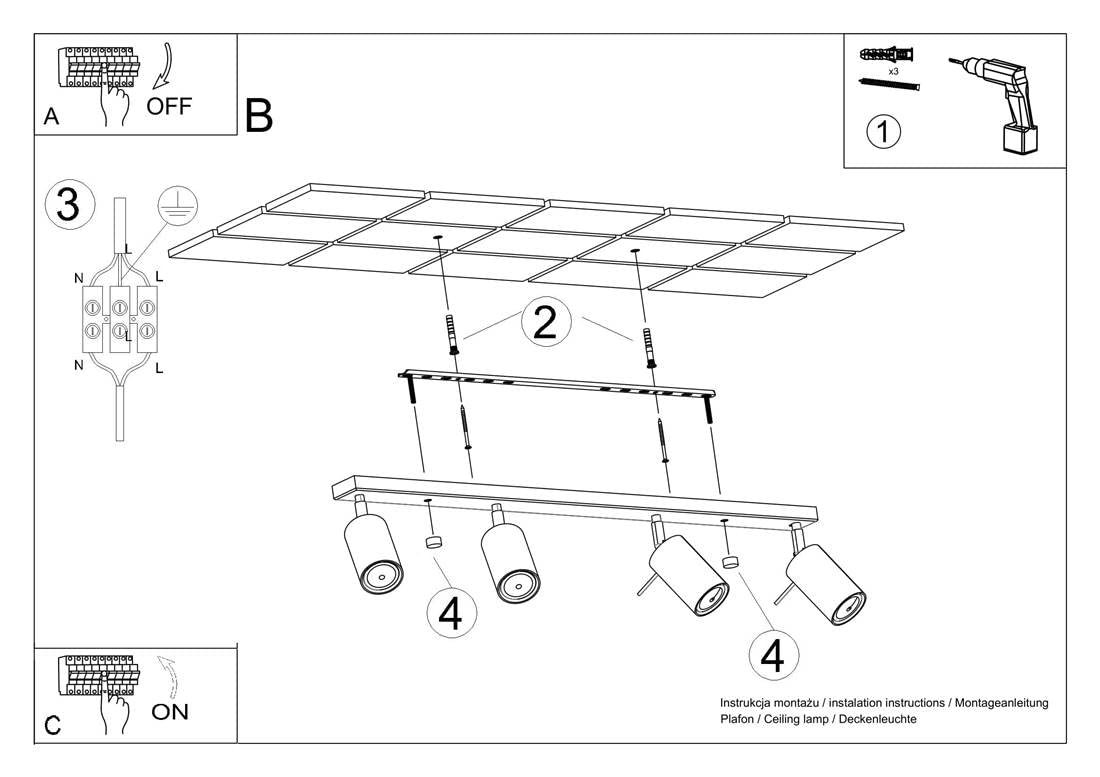 A
OFF

B

x3
1

3
L
N
L
L
N
L

2

4

4

C
ON

Instrukcja montażu / instalation instructions / Montageanleitung
Plafon / Ceiling lamp / Deckenleuchte