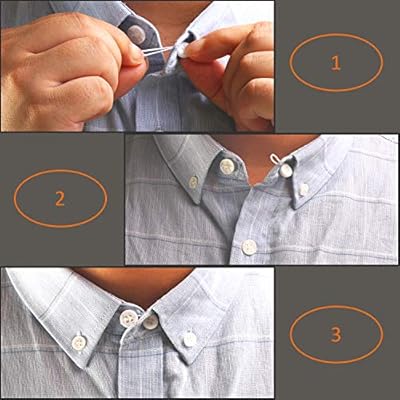 1

2

3