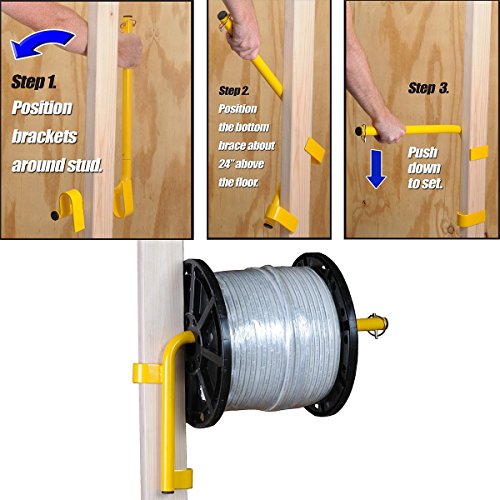 Step 1.
Position brackets around stud.

Step 2.
Position the bottom brace about 24" above the floor.

Step 3.
Push down to set.